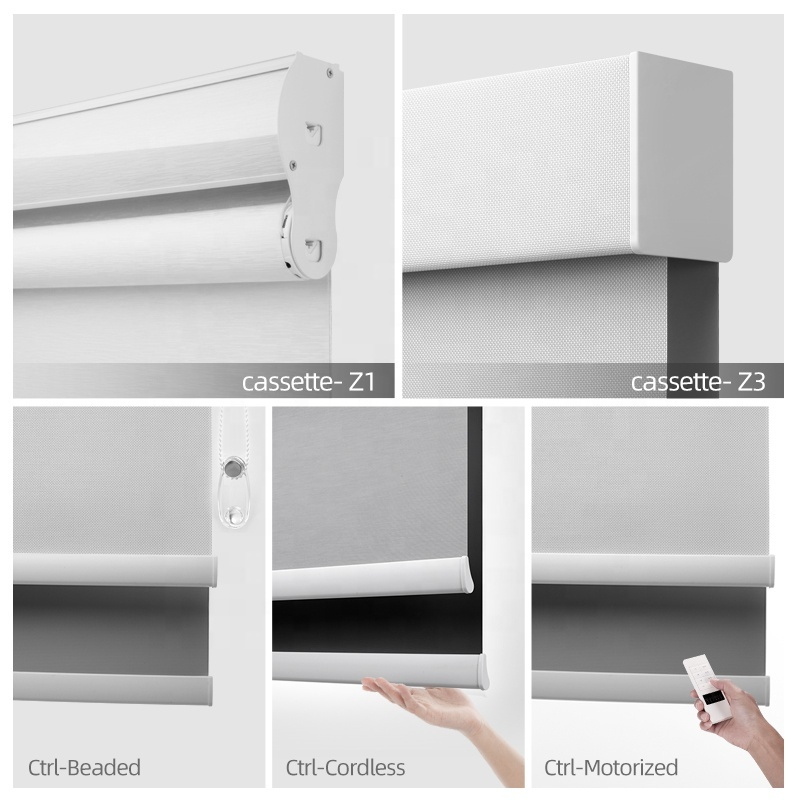 cassette- Z1

cassette- Z3

Ctrl-Beaded

Ctrl-Cordless

Ctrl-Motorized